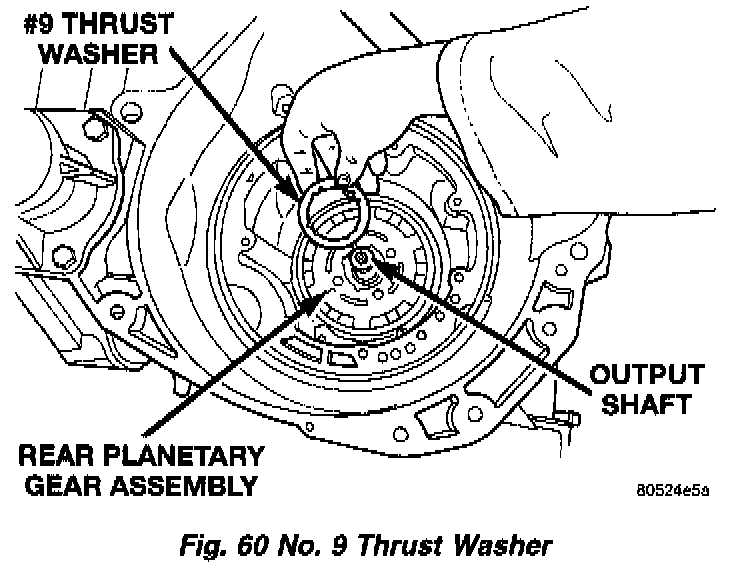 #9 THRUST WASHER

OUTPUT SHAFT

REAR PLANETARY GEAR ASSEMBLY

80524e5a

Fig. 60 No. 9 Thrust Washer