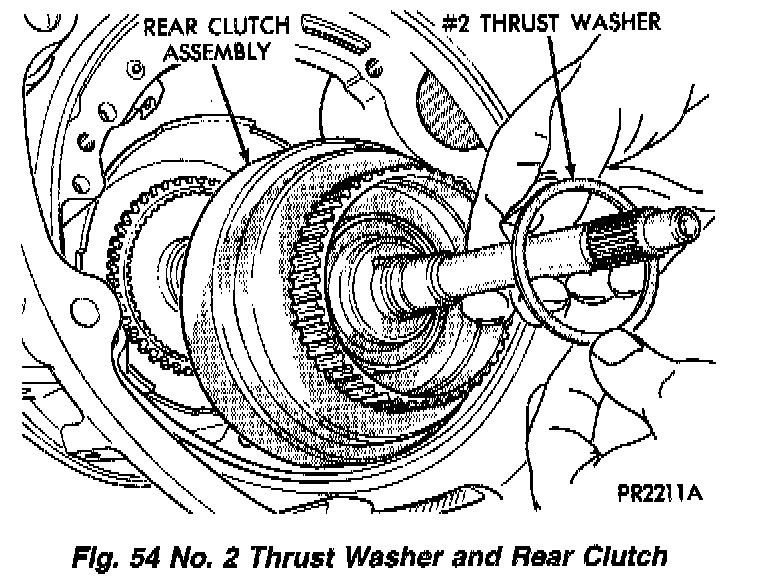 REAR CLUTCH ASSEMBLY

#2 THRUST WASHER

PR2211A

Fig. 54 No. 2 Thrust Washer and Rear Clutch