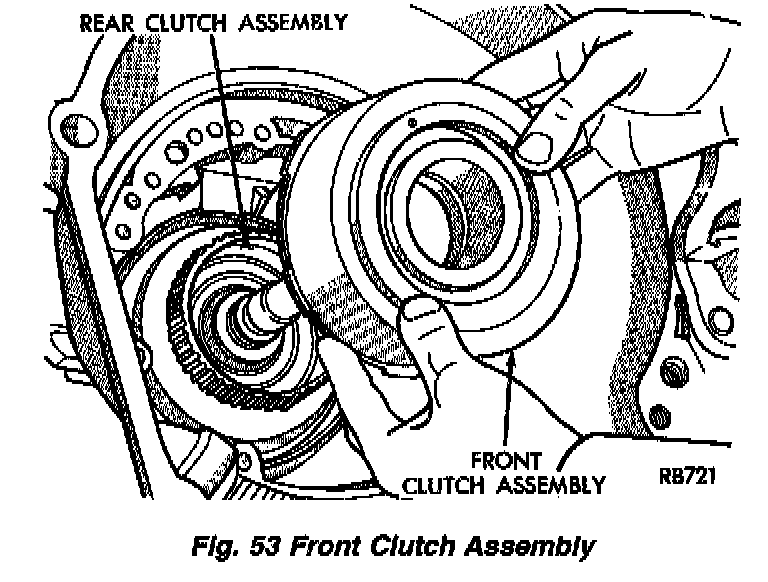 REAR CLUTCH ASSEMBLY

FRONT CLUTCH ASSEMBLY

RB721

Fig. 53 Front Clutch Assembly