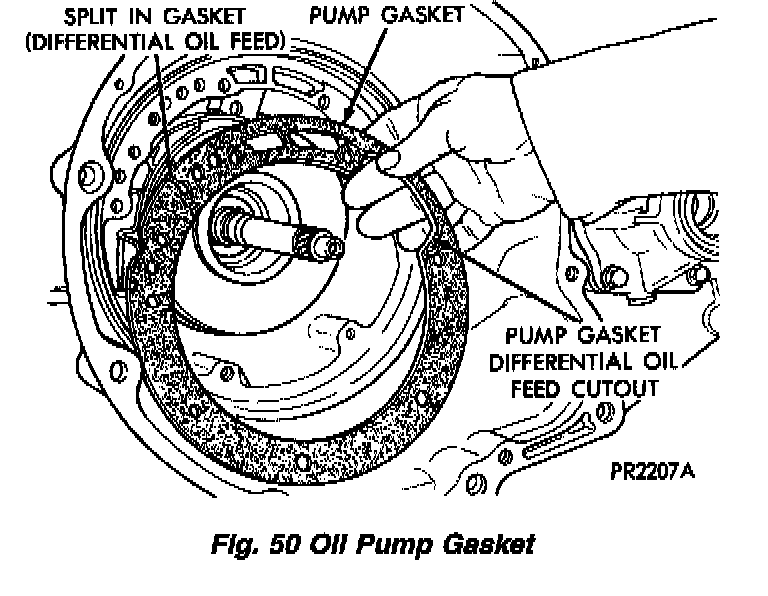 SPLIT IN GASKET (DIFFERENTIAL OIL FEED)

PUMP GASKET

PUMP GASKET DIFFERENTIAL OIL FEED CUTOUT

PR2207A

Fig. 50 Oil Pump Gasket