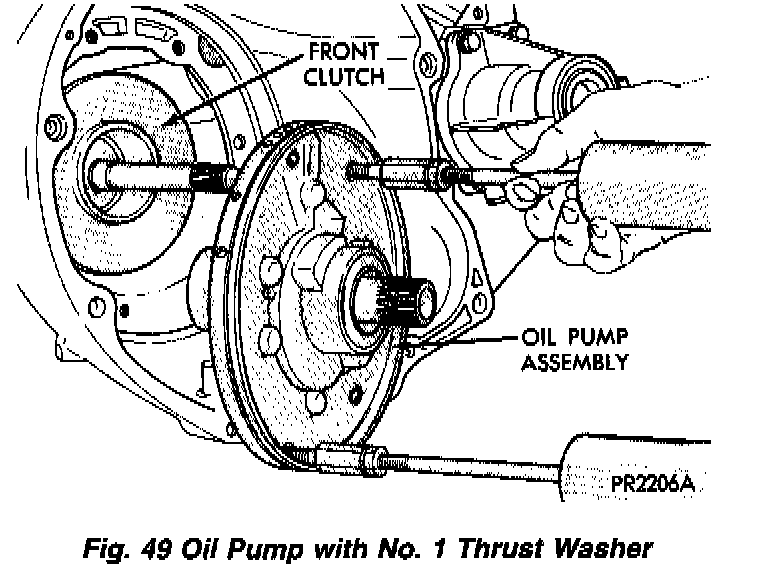 FRONT CLUTCH

OIL PUMP ASSEMBLY

PR2206A

Fig. 49 Oil Pump with No. 1 Thrust Washer