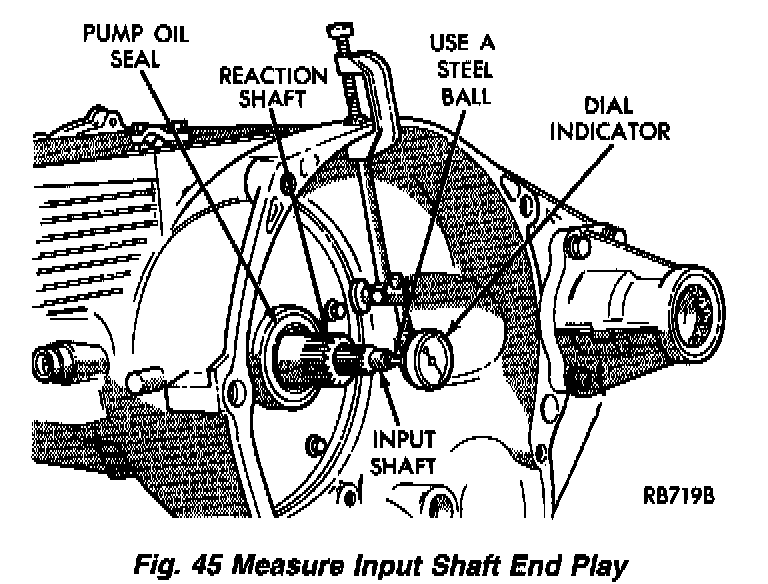 PUMP OIL SEAL

REACTION SHAFT

USE A STEEL BALL

DIAL INDICATOR

INPUT SHAFT

RB719B

Fig. 45 Measure Input Shaft End Play