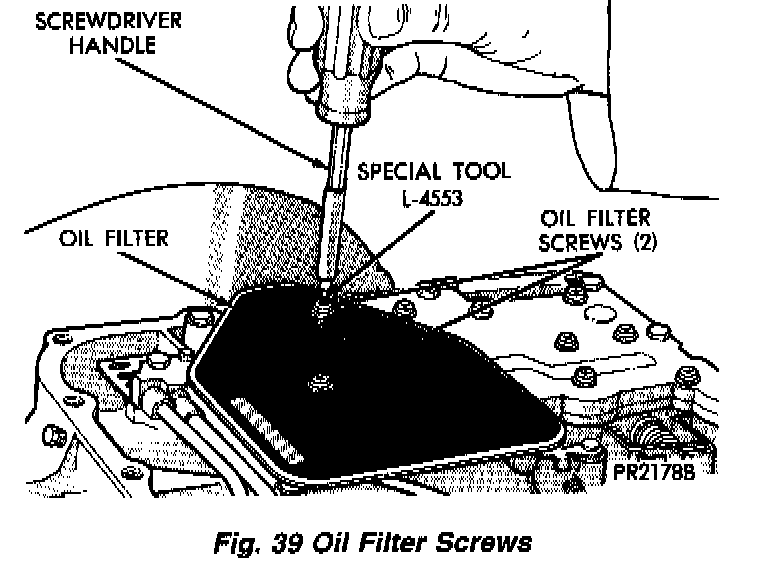 SCREWDRIVER HANDLE

SPECIAL TOOL L-4553

OIL FILTER

OIL FILTER SCREWS (2)

PR2178B

Fig. 39 Oil Filter Screws