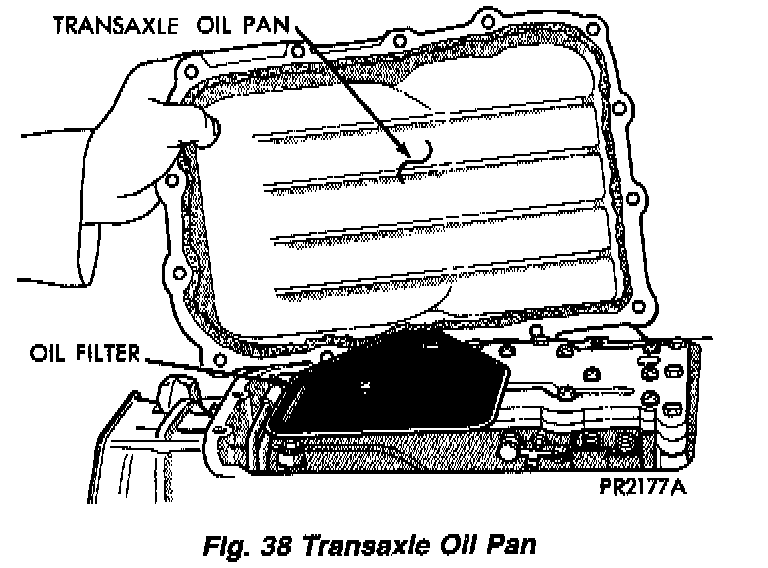 TRANSAXLE OIL PAN

OIL FILTER

PR2177A

Fig. 38 Transaxle Oil Pan