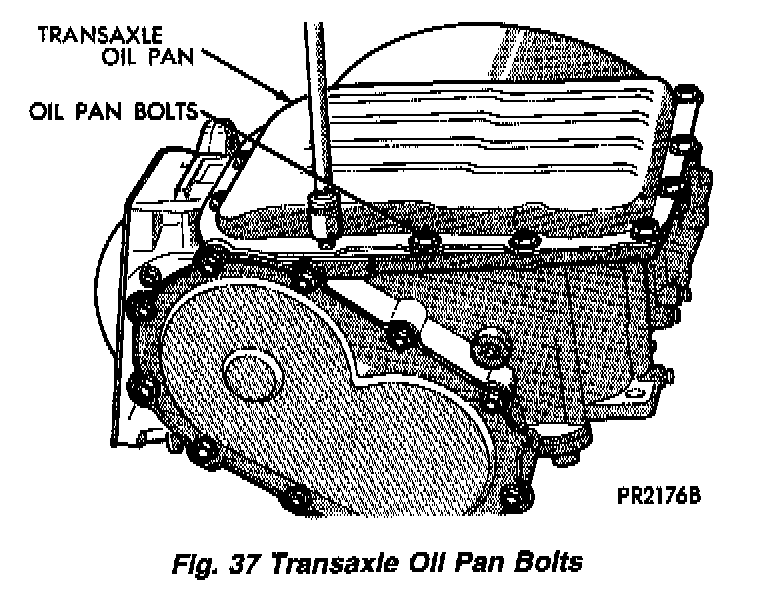 TRANSAXLE OIL PAN

OIL PAN BOLTS

PR2176B

Fig. 37 Transaxle Oil Pan Bolts