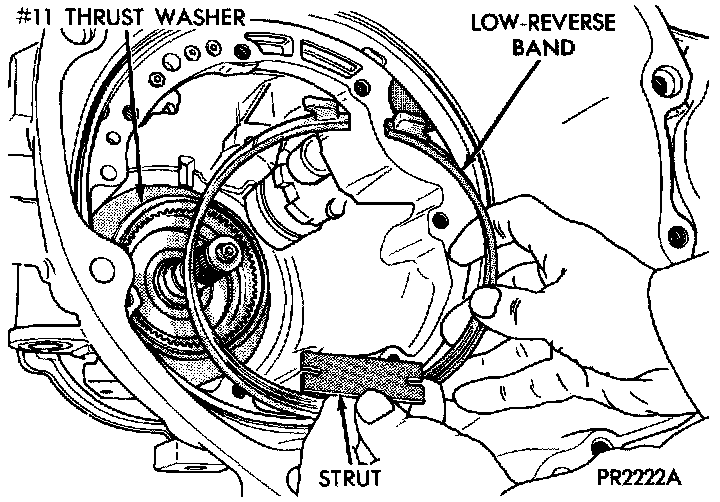 #11 THRUST WASHER

LOW-REVERSE BAND

STRUT

PR2222A