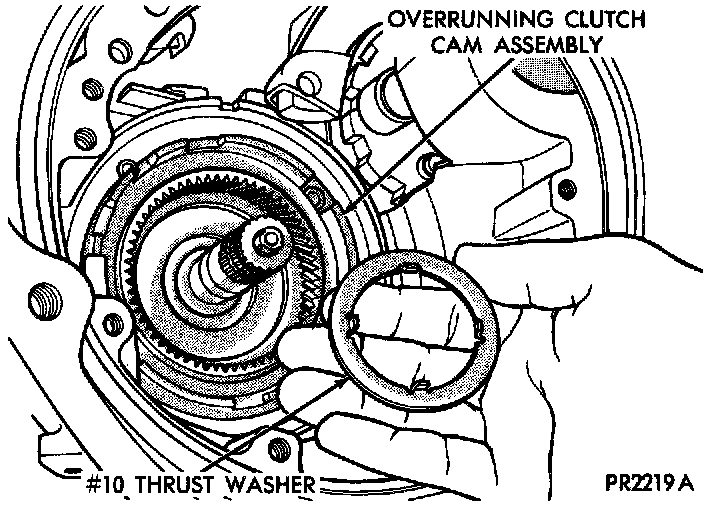 OVERRUNNING CLUTCH CAM ASSEMBLY

#10 THRUST WASHER

PR2219A