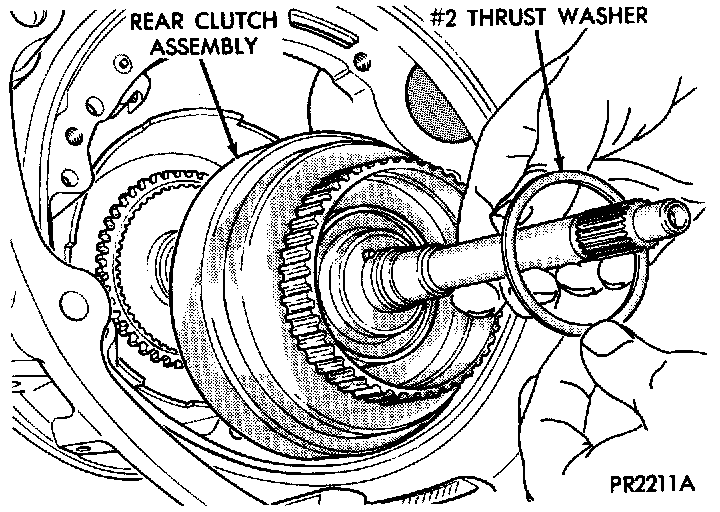 REAR CLUTCH ASSEMBLY

#2 THRUST WASHER

PR2211A