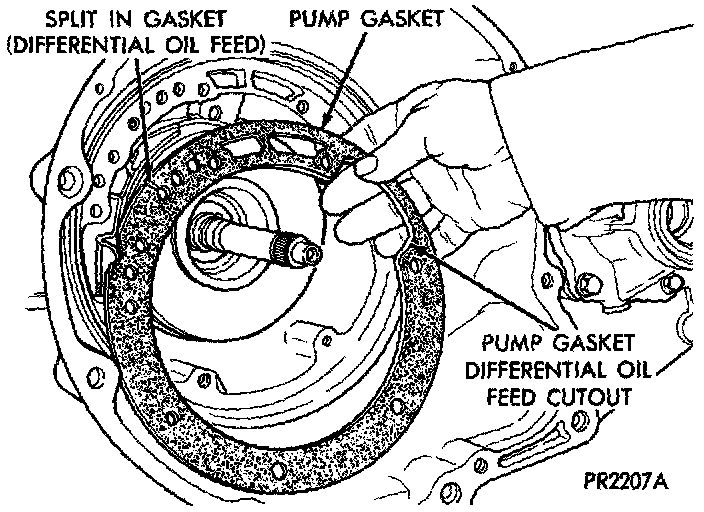 SPLIT IN GASKET
(DIFFERENTIAL OIL FEED)

PUMP GASKET

PUMP GASKET
DIFFERENTIAL OIL
FEED CUTOUT

PR2207A