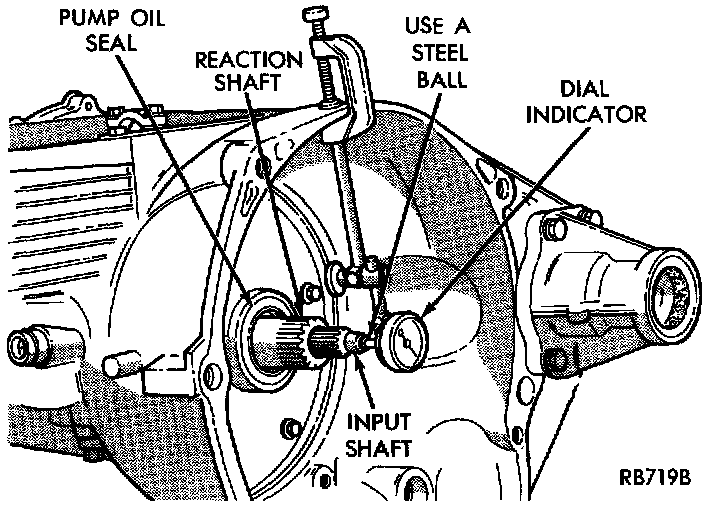 PUMP OIL SEAL

REACTION SHAFT

USE A STEEL BALL

DIAL INDICATOR

INPUT SHAFT

RB719B