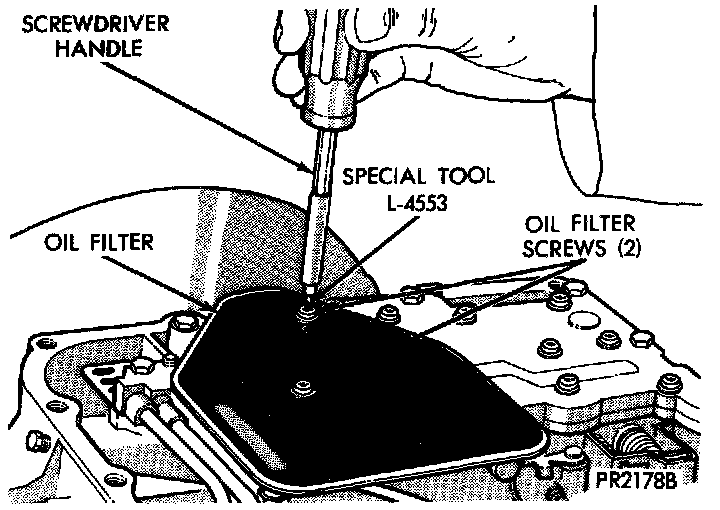 SCREWDRIVER HANDLE

SPECIAL TOOL L-4553

OIL FILTER

OIL FILTER SCREWS (2)

PR2178B