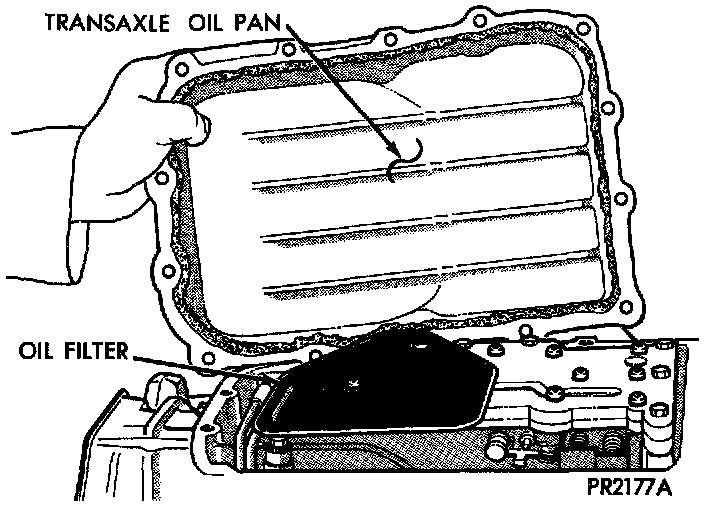 TRANSAXLE OIL PAN

OIL FILTER

PR2177A