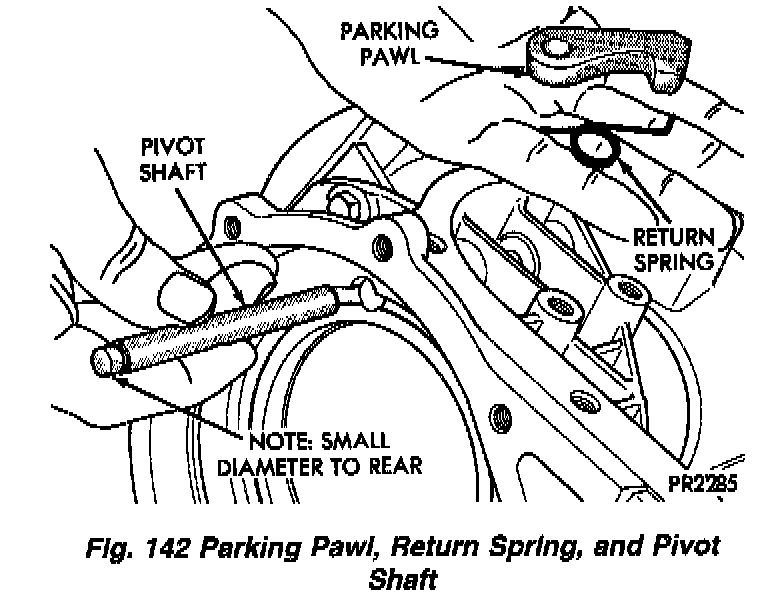 PARKING PAWL

PIVOT SHAFT

RETURN SPRING

NOTE: SMALL DIAMETER TO REAR

PR2285

Fig. 142 Parking Pawl, Return Spring, and Pivot Shaft