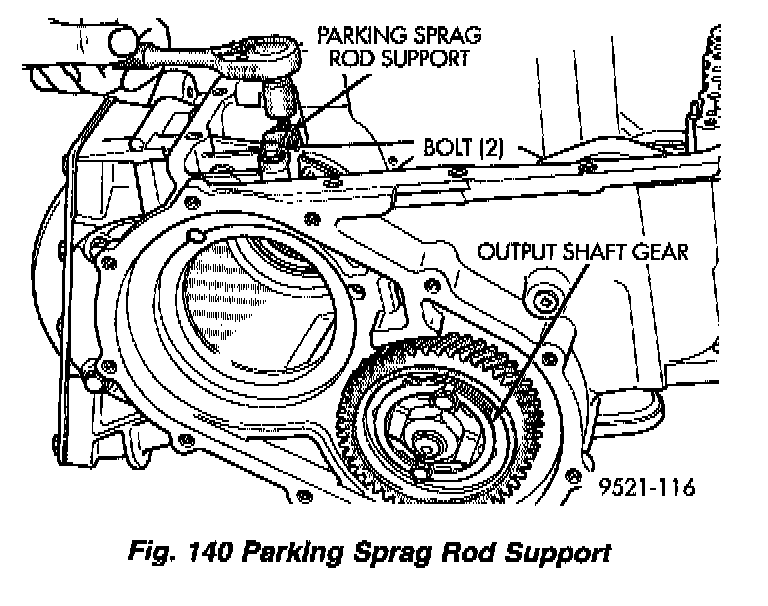 PARKING SPRAG ROD SUPPORT

BOLT (2)

OUTPUT SHAFT GEAR

9521-116

Fig. 140 Parking Sprag Rod Support