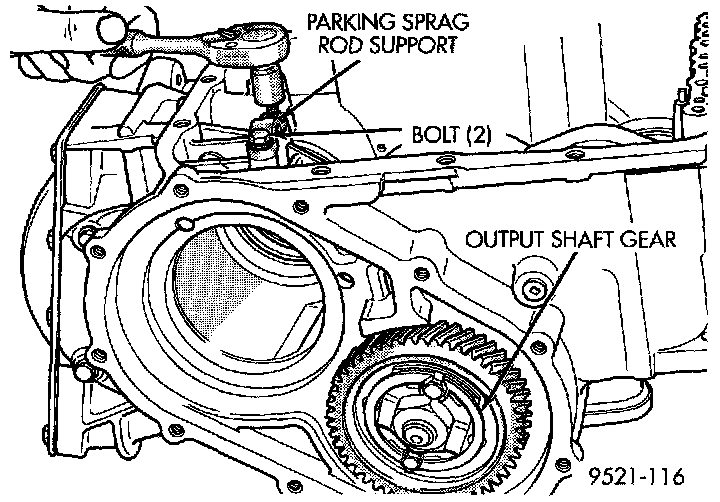 PARKING SPRAG
ROD SUPPORT

BOLT (2)

OUTPUT SHAFT GEAR

9521-116