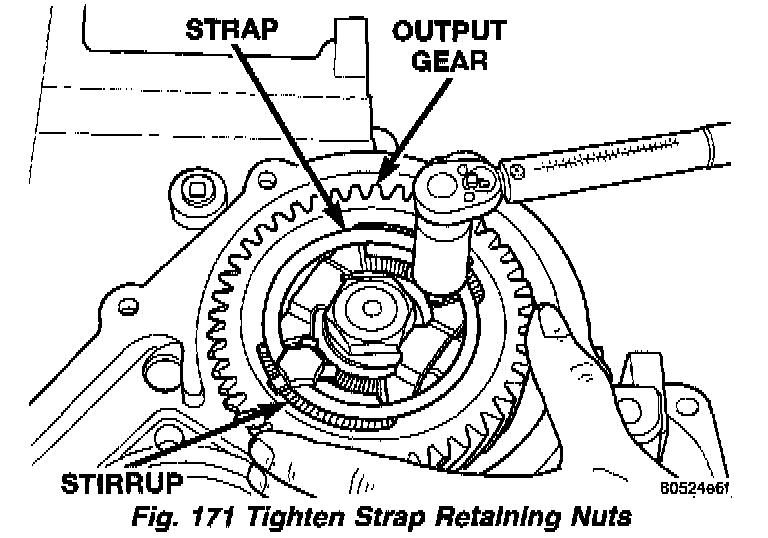 STRAP
OUTPUT GEAR
STIRRUP
80524e6f
Fig. 171 Tighten Strap Retaining Nuts