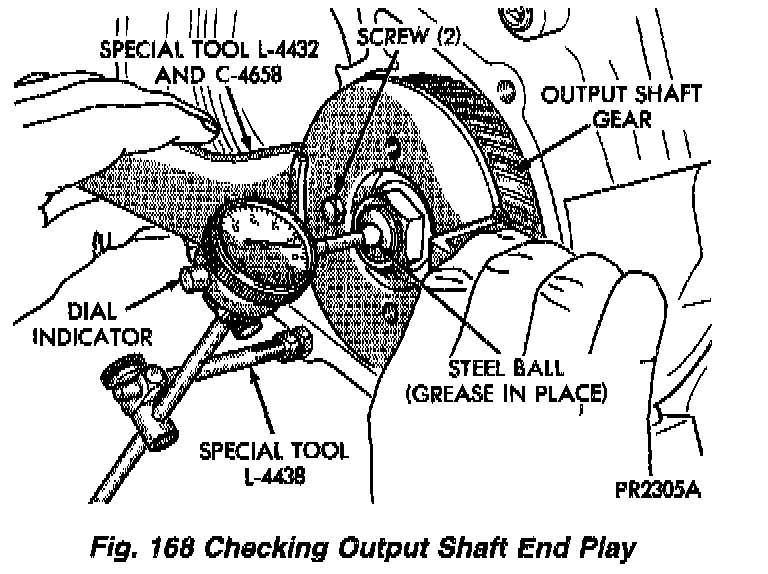 SPECIAL TOOL L-4432 AND C-4658

SCREW (2)

OUTPUT SHAFT GEAR

DIAL INDICATOR

STEEL BALL (GREASE IN PLACE)

SPECIAL TOOL L-4438

PR2305A

Fig. 168 Checking Output Shaft End Play