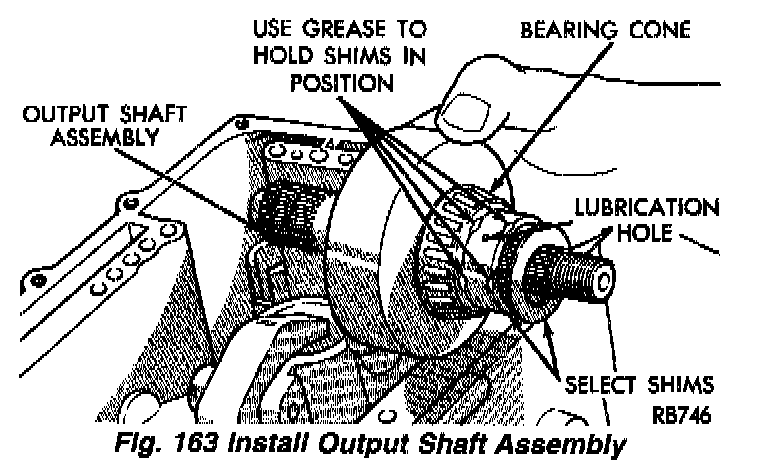 USE GREASE TO HOLD SHIMS IN POSITION

BEARING CONE

OUTPUT SHAFT ASSEMBLY

LUBRICATION HOLE

SELECT SHIMS

RB746

Fig. 163 Install Output Shaft Assembly