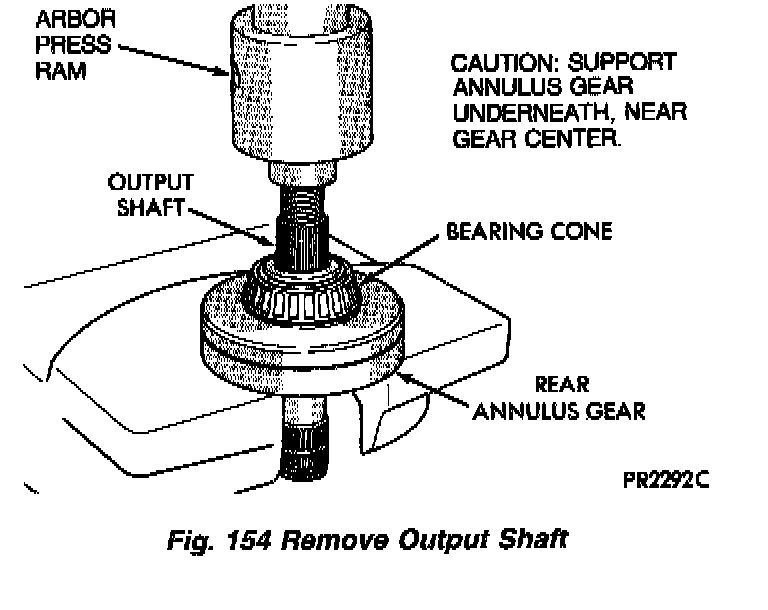 ARBOR PRESS RAM

CAUTION: SUPPORT ANNULUS GEAR UNDERNEATH, NEAR GEAR CENTER.

OUTPUT SHAFT

BEARING CONE

REAR ANNULUS GEAR

PR2292C

Fig. 154 Remove Output Shaft