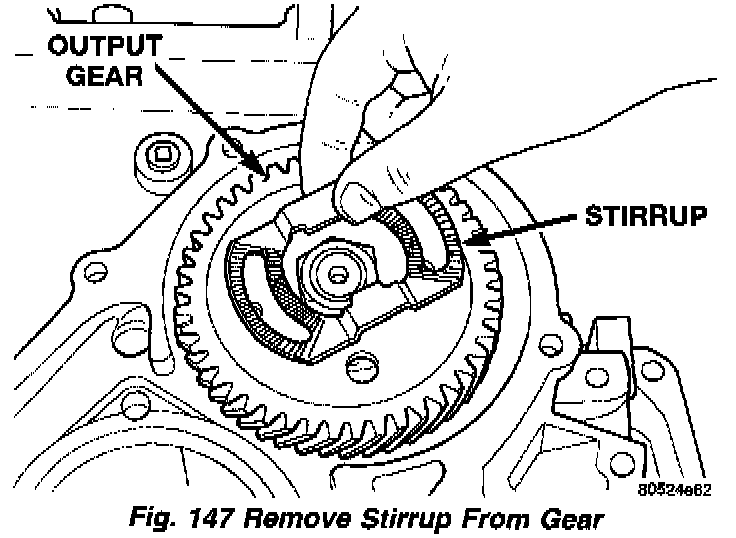 OUTPUT GEAR

STIRRUP

80524e62

Fig. 147 Remove Stirrup From Gear