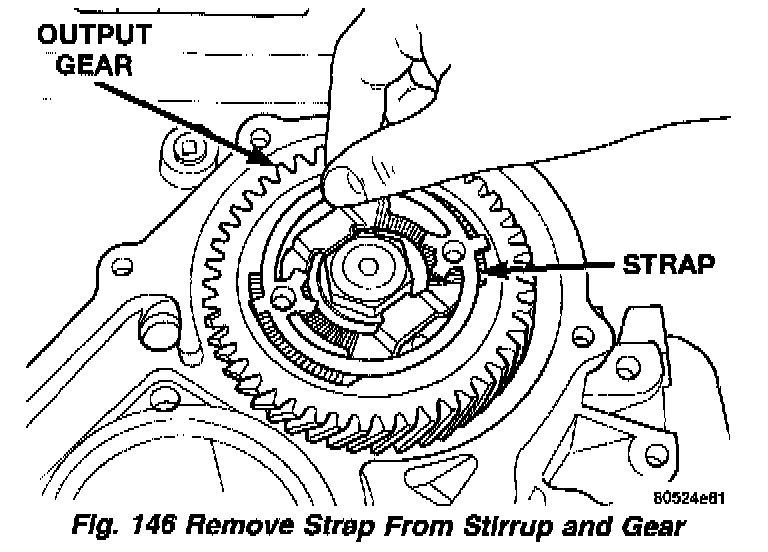 OUTPUT GEAR

STRAP

80524e81

Fig. 146 Remove Strap From Stirrup and Gear