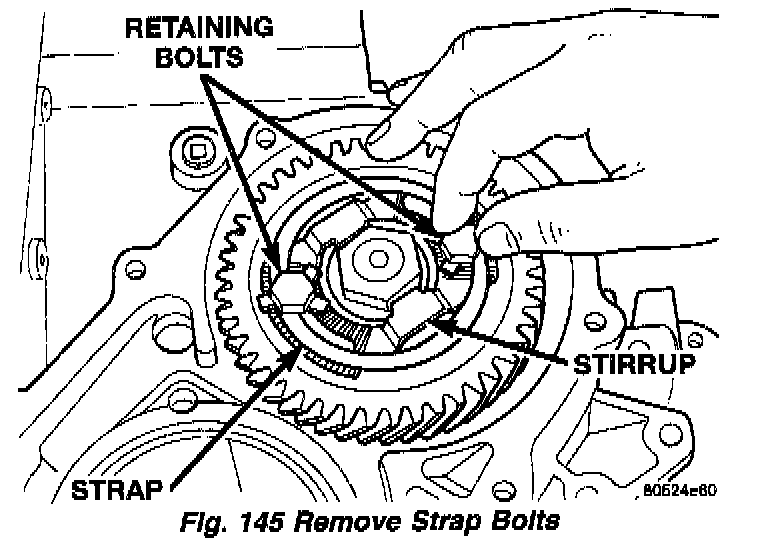 RETAINING BOLTS

STIRRUP

STRAP

80624e60

Fig. 145 Remove Strap Bolts