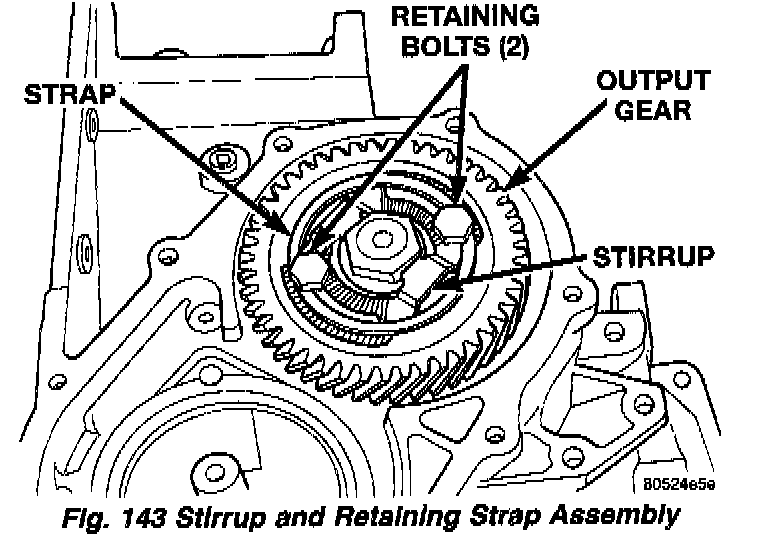 RETAINING BOLTS (2)

STRAP

OUTPUT GEAR

STIRRUP

80524e5e

Fig. 143 Stirrup and Retaining Strap Assembly