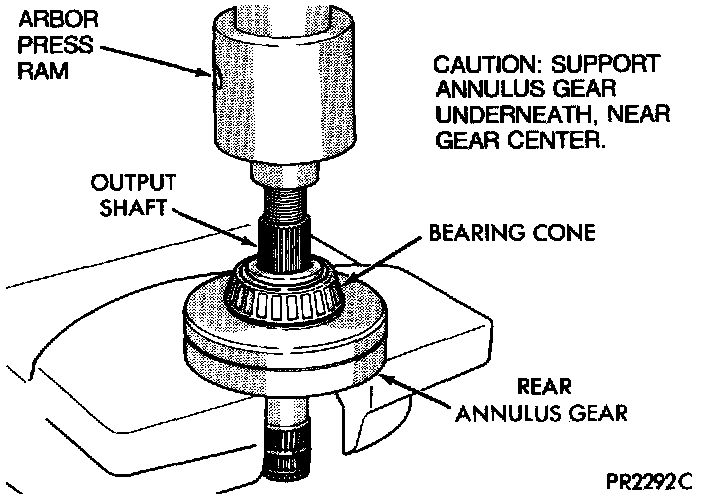 ARBOR PRESS RAM

CAUTION: SUPPORT ANNULUS GEAR UNDERNEATH, NEAR GEAR CENTER.

OUTPUT SHAFT

BEARING CONE

REAR ANNULUS GEAR

PR2292C