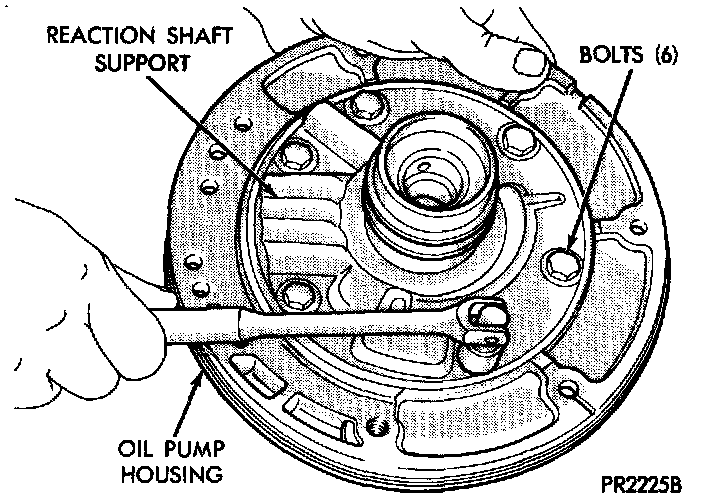 REACTION SHAFT SUPPORT

BOLTS (6)

OIL PUMP HOUSING

PR2225B