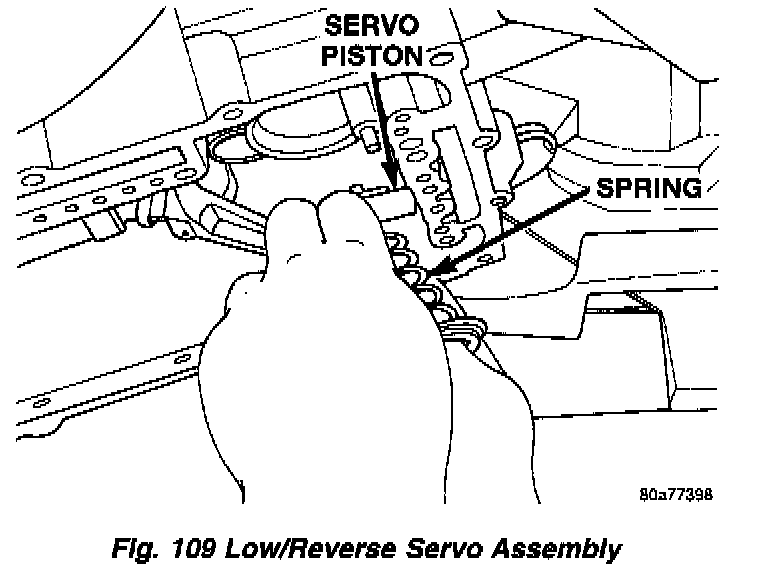 SERVO PISTON

SPRING

80a77398

Fig. 109 Low/Reverse Servo Assembly