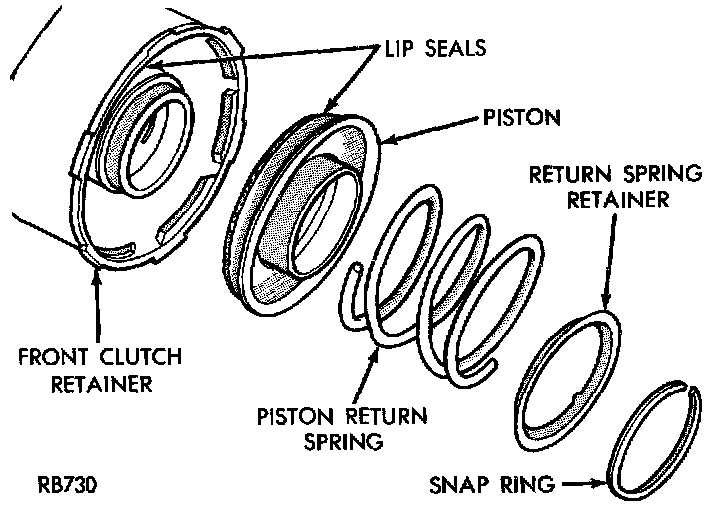 LIP SEALS

PISTON

RETURN SPRING RETAINER

FRONT CLUTCH RETAINER

PISTON RETURN SPRING

RB730

SNAP RING