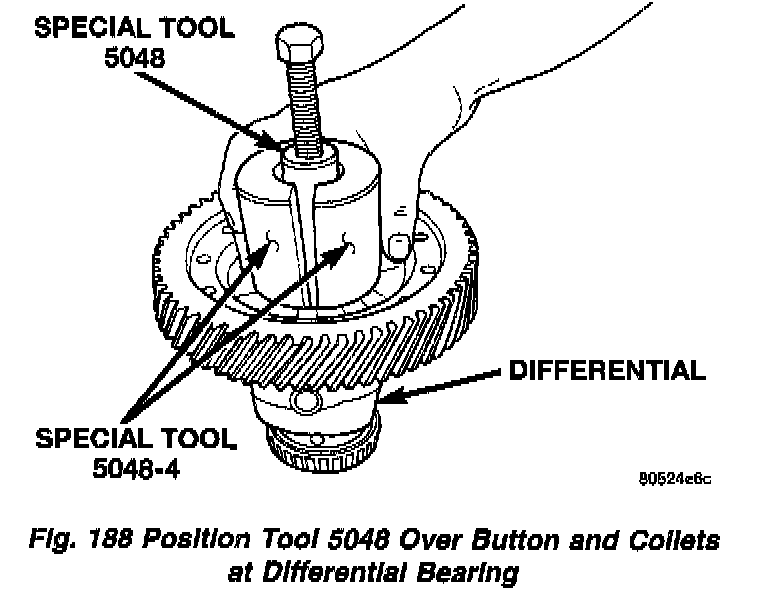 SPECIAL TOOL
5048

DIFFERENTIAL

SPECIAL TOOL
5048-4

80524e6c

Fig. 188 Position Tool 5048 Over Button and Collets at Differential Bearing