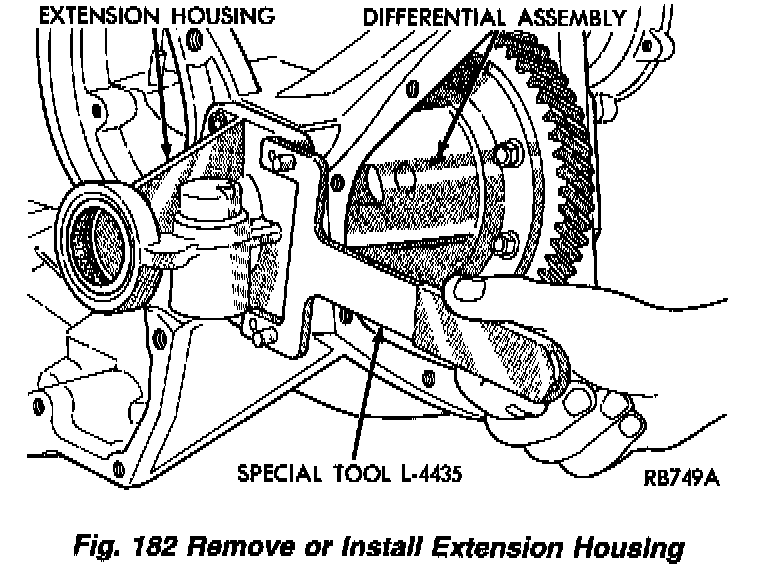 EXTENSION HOUSING
DIFFERENTIAL ASSEMBLY
SPECIAL TOOL L-4435
RB749A

Fig. 182 Remove or Install Extension Housing