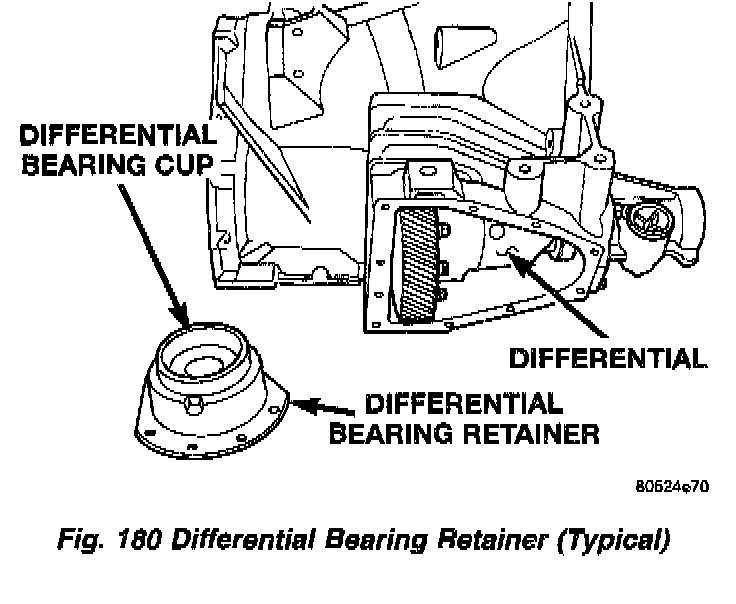 DIFFERENTIAL BEARING CUP

DIFFERENTIAL

DIFFERENTIAL BEARING RETAINER

80624e70

Fig. 180 Differential Bearing Retainer (Typical)