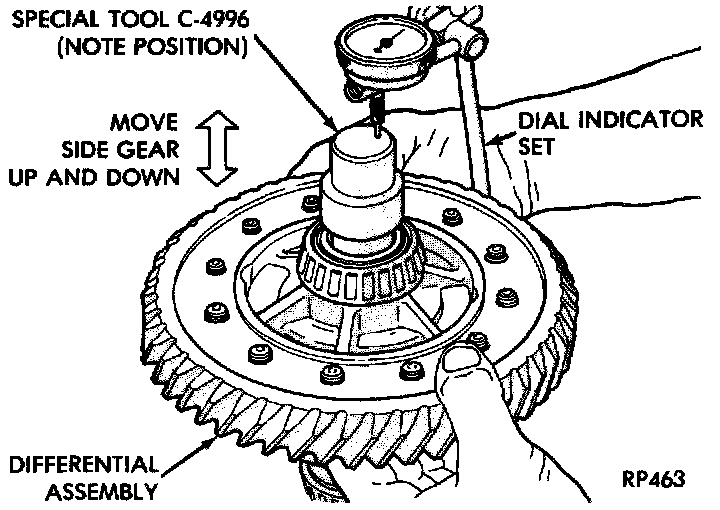 SPECIAL TOOL C-4996
(NOTE POSITION)

MOVE
SIDE GEAR
UP AND DOWN

DIAL INDICATOR
SET

DIFFERENTIAL
ASSEMBLY

RP463