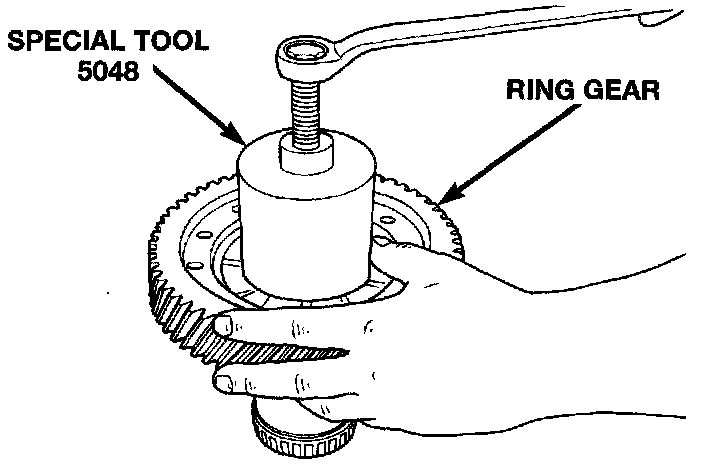 SPECIAL TOOL 5048

RING GEAR