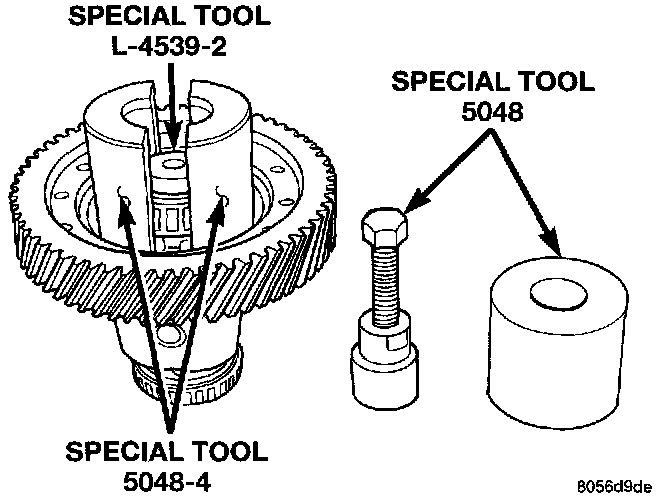 SPECIAL TOOL
L-4539-2

SPECIAL TOOL
5048

SPECIAL TOOL
5048-4

8056d9de