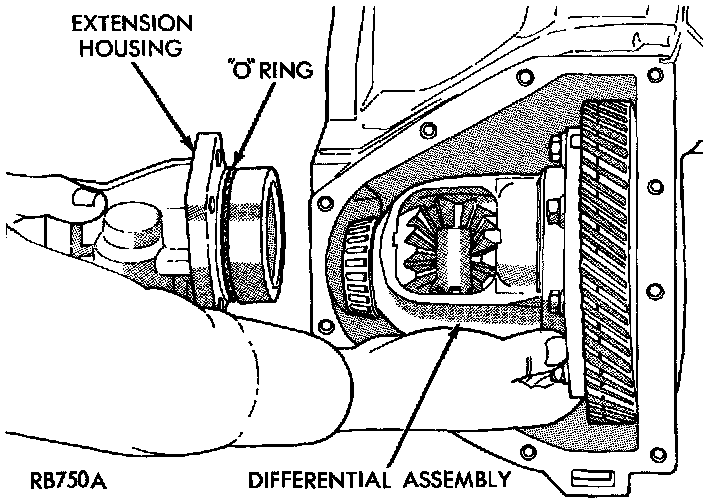 EXTENSION HOUSING

"O" RING

RB750A

DIFFERENTIAL ASSEMBLY