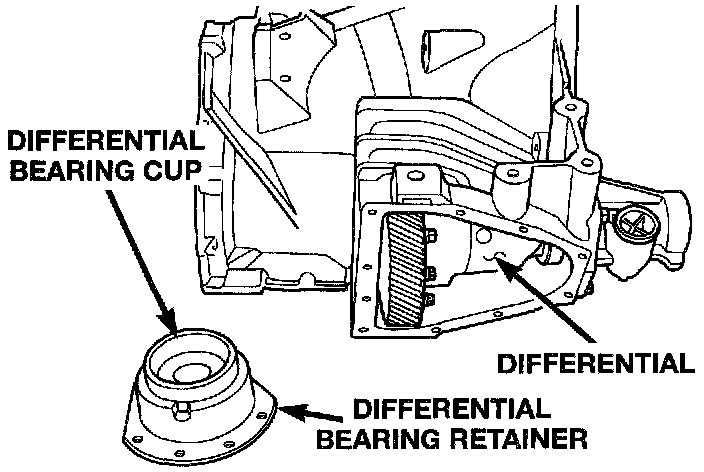 DIFFERENTIAL
BEARING CUP

DIFFERENTIAL

DIFFERENTIAL
BEARING RETAINER