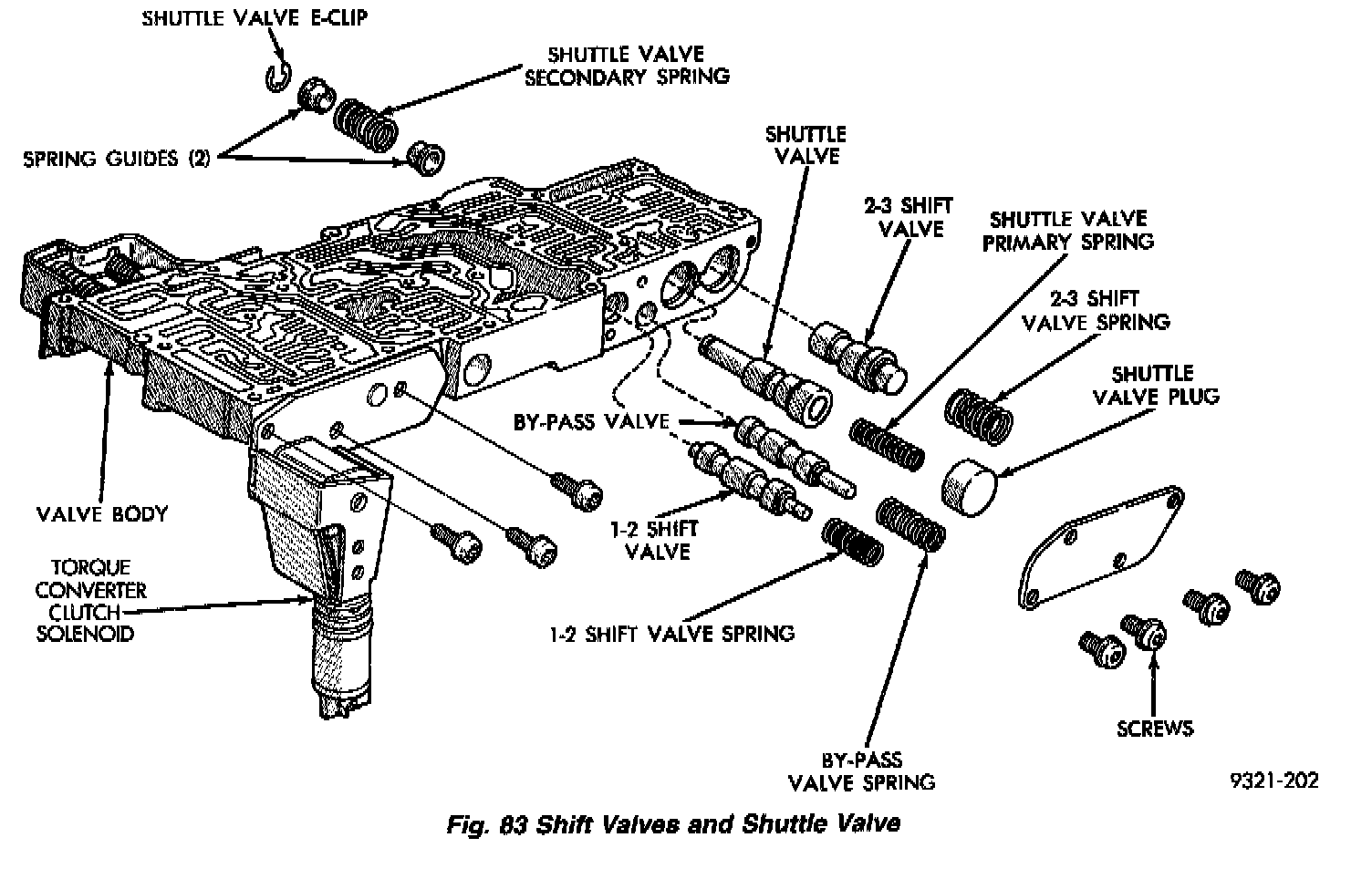 SHUTTLE VALVE E-CLIP

SHUTTLE VALVE SECONDARY SPRING

SPRING GUIDES (2)

SHUTTLE VALVE

2-3 SHIFT VALVE

SHUTTLE VALVE PRIMARY SPRING

2-3 SHIFT VALVE SPRING

SHUTTLE VALVE PLUG

BY-PASS VALVE

VALVE BODY

1-2 SHIFT VALVE

TORQUE CONVERTER CLUTCH SOLENOID

1-2 SHIFT VALVE SPRING

SCREWS

BY-PASS VALVE SPRING

9321-202

Fig. 83 Shift Valves and Shuttle Valve