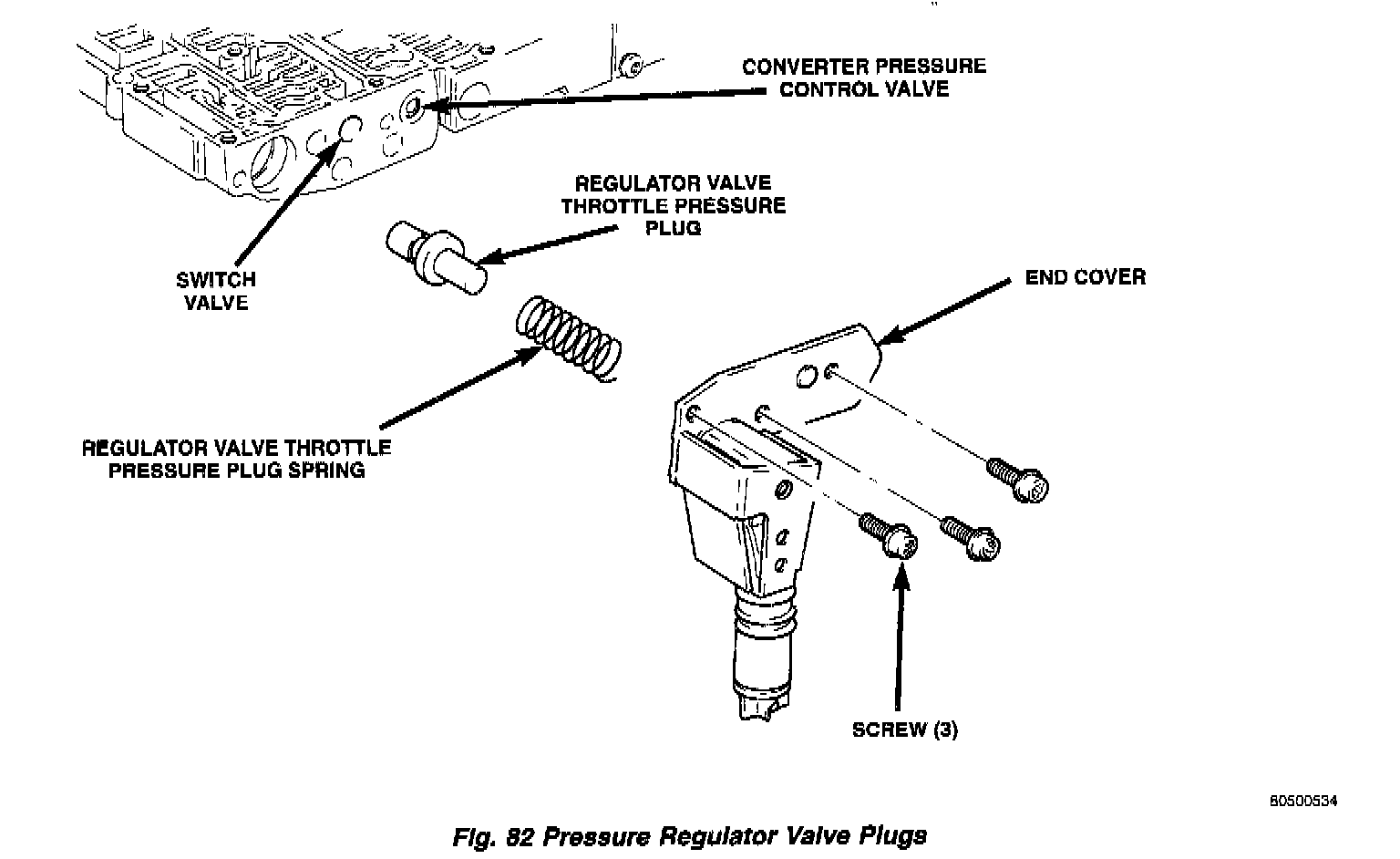 CONVERTER PRESSURE CONTROL VALVE

REGULATOR VALVE THROTTLE PRESSURE PLUG

SWITCH VALVE

END COVER

REGULATOR VALVE THROTTLE PRESSURE PLUG SPRING

SCREW (3)

80500534

Fig. 82 Pressure Regulator Valve Plugs