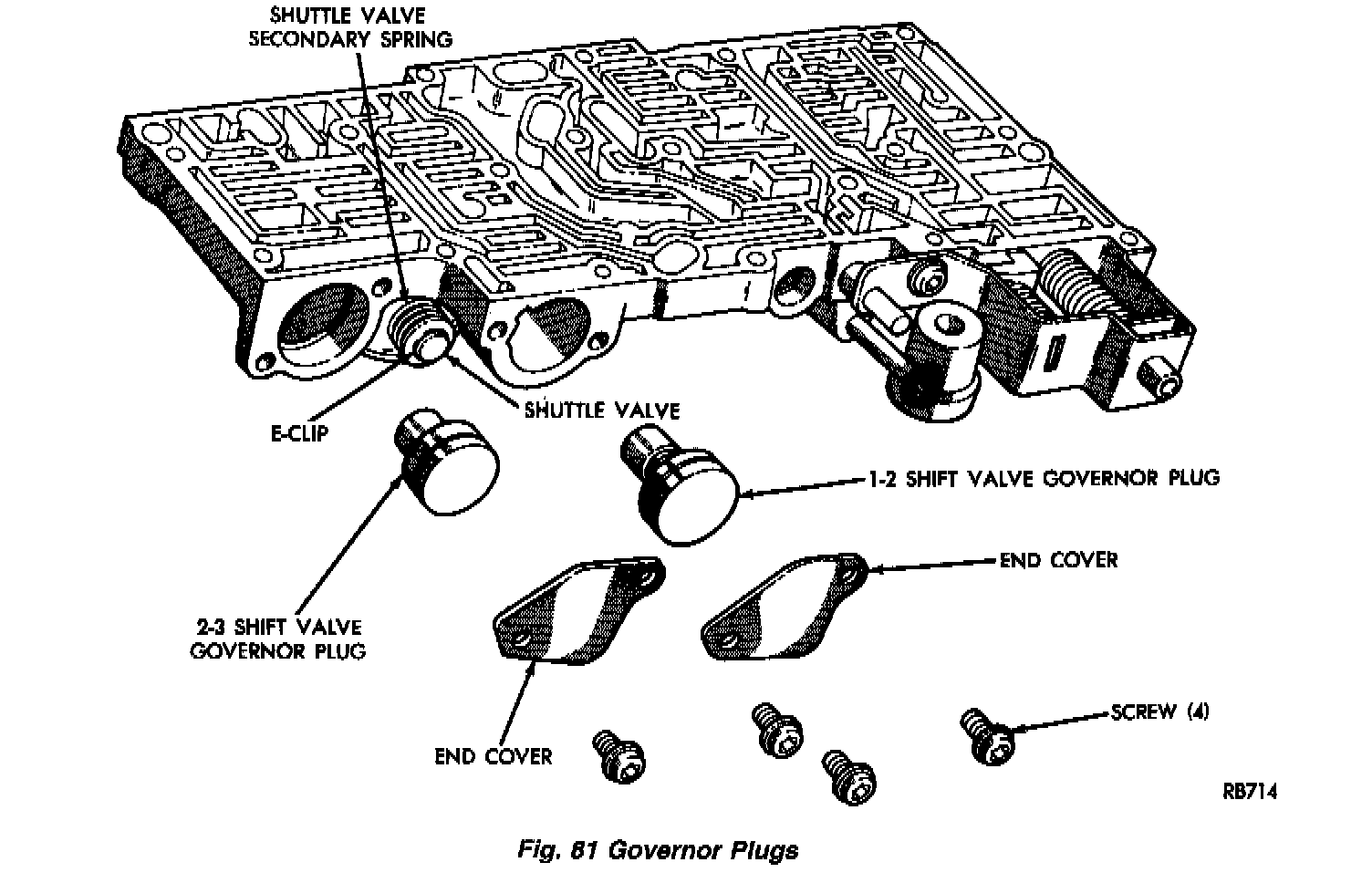 SHUTTLE VALVE SECONDARY SPRING

E-CLIP

SHUTTLE VALVE

1-2 SHIFT VALVE GOVERNOR PLUG

END COVER

2-3 SHIFT VALVE GOVERNOR PLUG

END COVER

SCREW (4)

RB714

Fig. 81 Governor Plugs