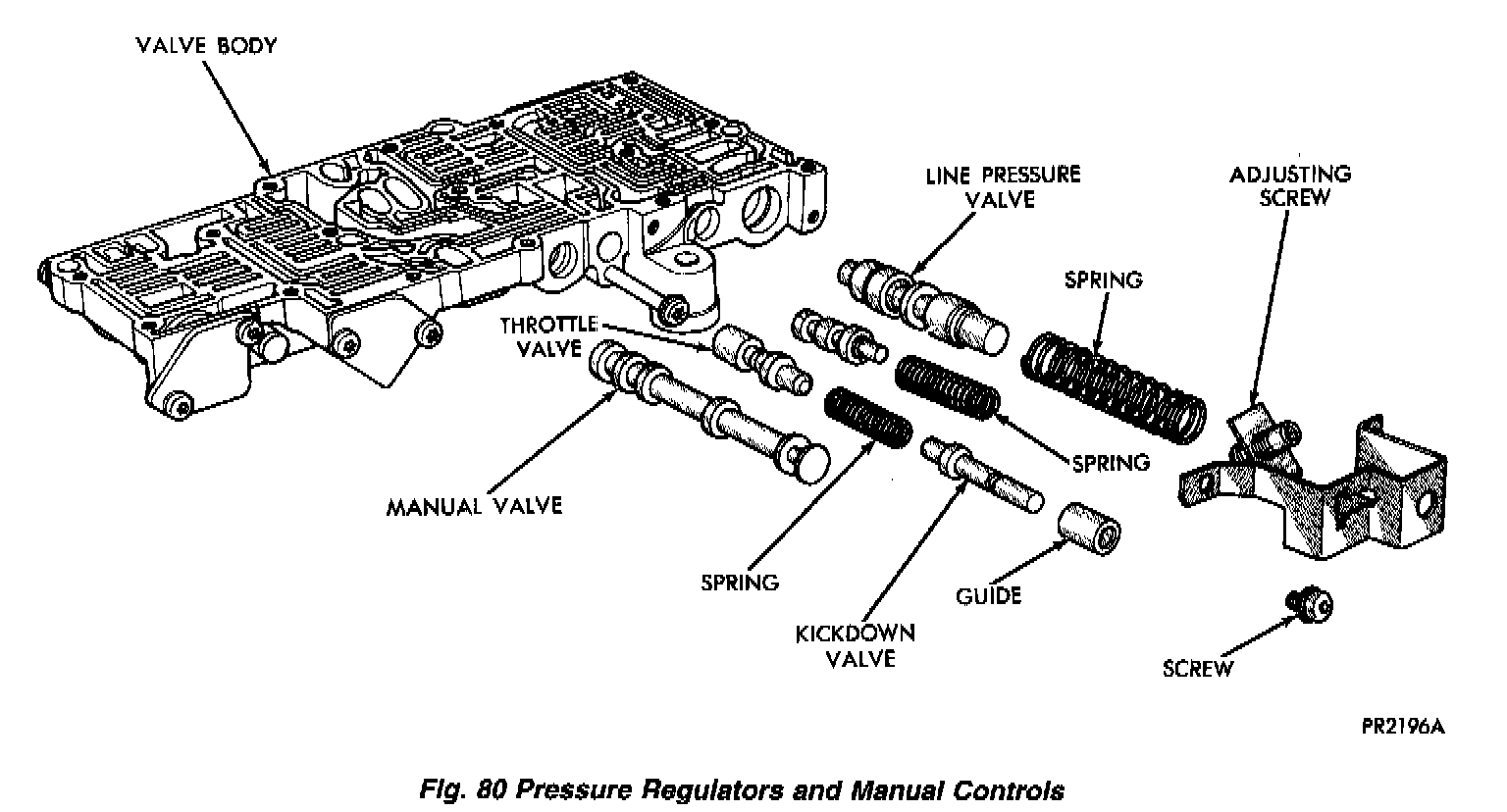 VALVE BODY

LINE PRESSURE VALVE

ADJUSTING SCREW

SPRING

THROTTLE VALVE

SPRING

MANUAL VALVE

SPRING

GUIDE

KICKDOWN VALVE

SCREW

PR2196A

Fig. 80 Pressure Regulators and Manual Controls