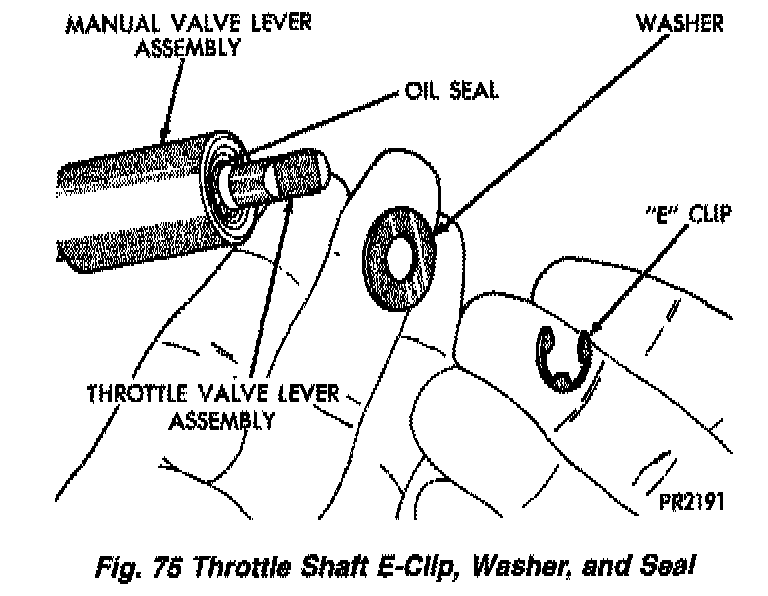 MANUAL VALVE LEVER ASSEMBLY

WASHER

OIL SEAL

"E" CLIP

THROTTLE VALVE LEVER ASSEMBLY

PR2191

Fig. 75 Throttle Shaft E-Clip, Washer, and Seal