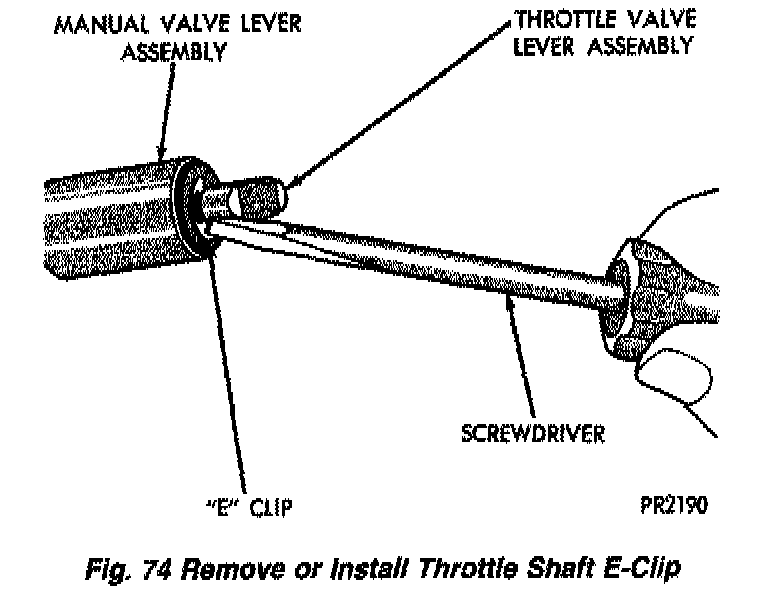 MANUAL VALVE LEVER ASSEMBLY

THROTTLE VALVE LEVER ASSEMBLY

SCREWDRIVER

"E" CLIP

PR2190

Fig. 74 Remove or Install Throttle Shaft E-Clip