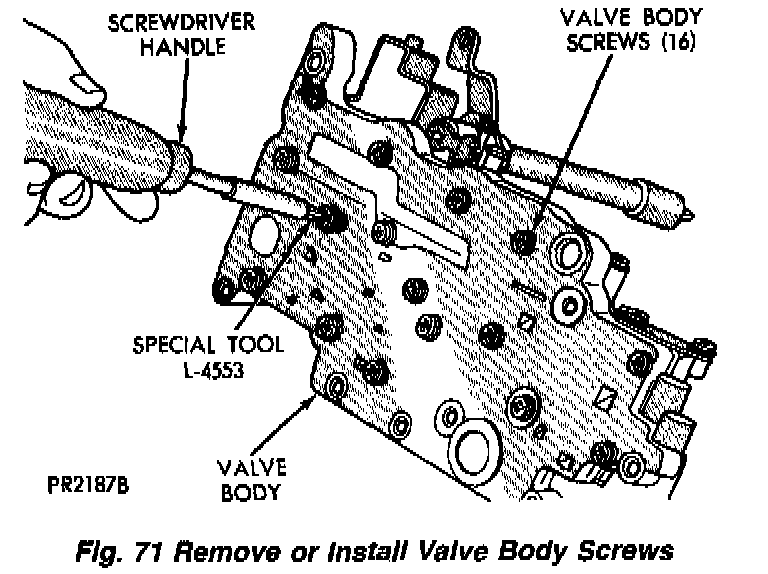 SCREWDRIVER HANDLE

VALVE BODY SCREWS (16)

SPECIAL TOOL L-4553

VALVE BODY

PR2187B

Fig. 71 Remove or Install Valve Body Screws