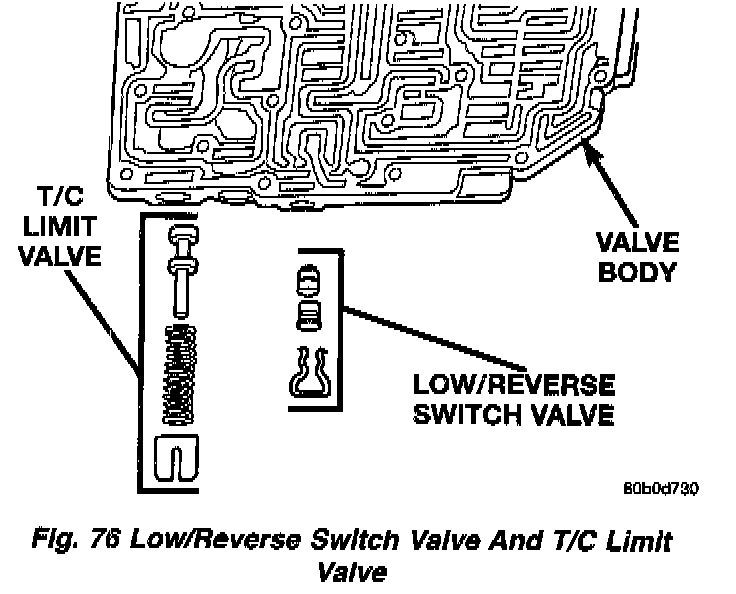 T/C LIMIT VALVE

VALVE BODY

LOW/REVERSE SWITCH VALVE

80b0d730

Fig. 76 Low/Reverse Switch Valve And T/C Limit Valve