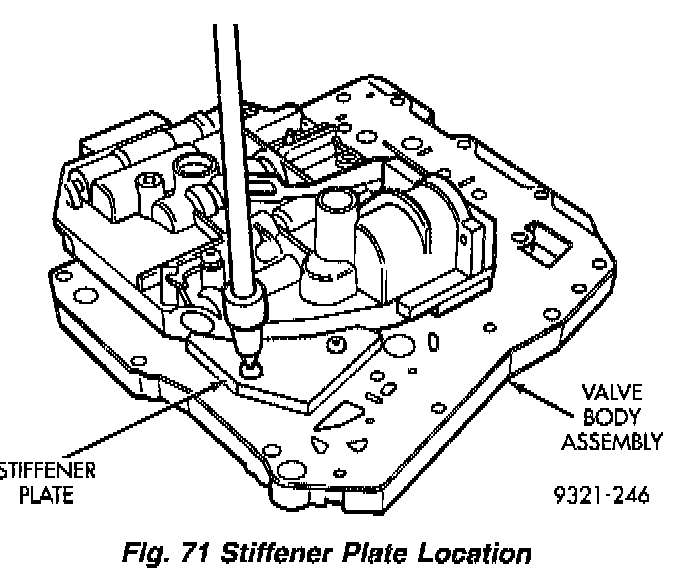 VALVE BODY ASSEMBLY

STIFFENER PLATE

9321-246

Fig. 71 Stiffener Plate Location