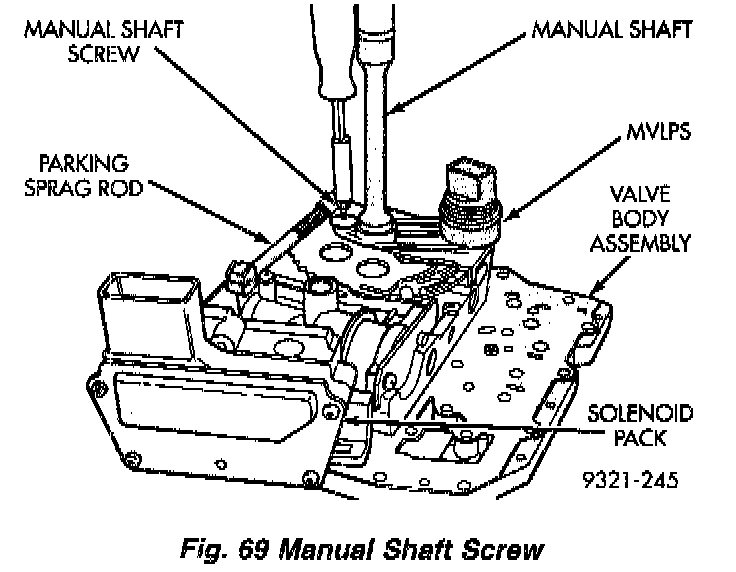 MANUAL SHAFT SCREW

MANUAL SHAFT

MVLPS

PARKING SPRAG ROD

VALVE BODY ASSEMBLY

SOLENOID PACK

9321-245

Fig. 69 Manual Shaft Screw