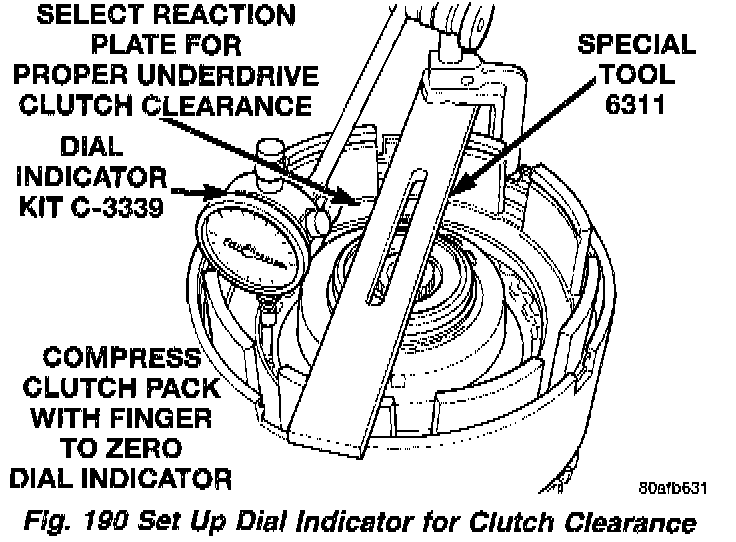 SELECT REACTION PLATE FOR PROPER UNDERDRIVE CLUTCH CLEARANCE

SPECIAL TOOL 6311

DIAL INDICATOR KIT C-3339

COMPRESS CLUTCH PACK WITH FINGER TO ZERO DIAL INDICATOR

80afb631

Fig. 190 Set Up Dial Indicator for Clutch Clearance